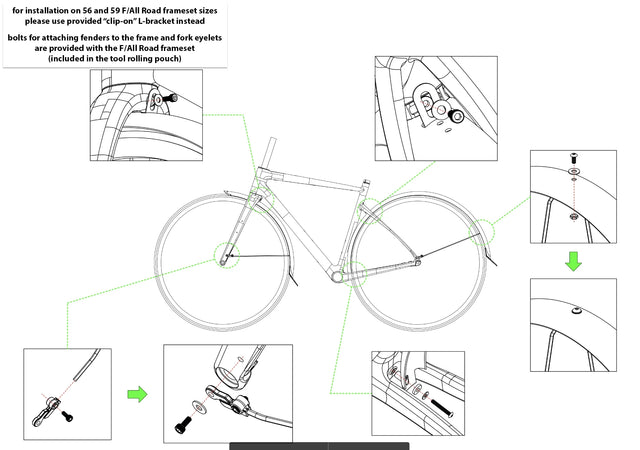 for installation on 56 and 59 F/All Road frameset sizes please use provided "clip-on" L-bracket instead

bolts for attaching fenders to the frame and fork eyelets are provided with the F/All Road frameset (included in the tool rolling pouch)